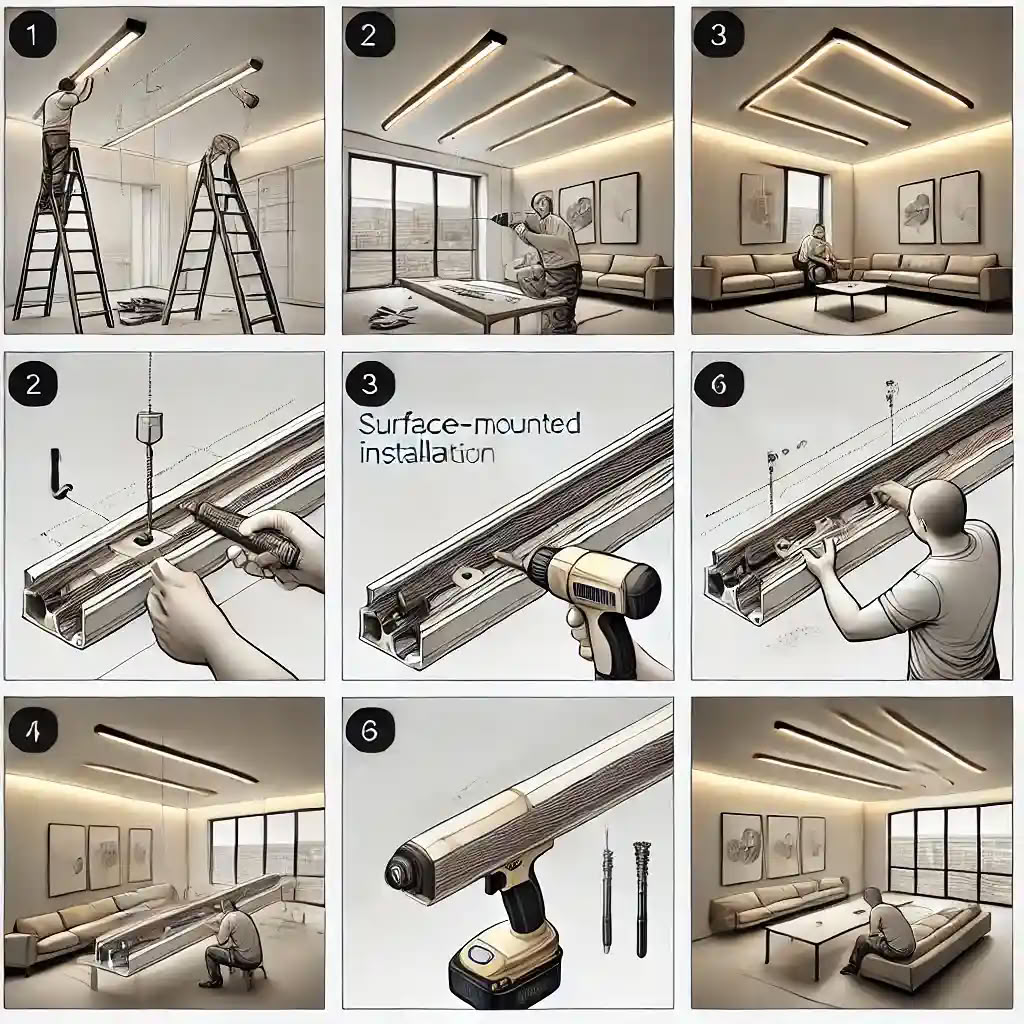 1

2

3

2

3

Surface-mounted installation

6

4

6